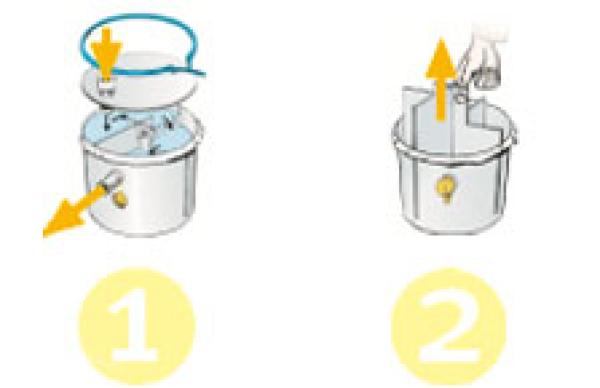 1

2